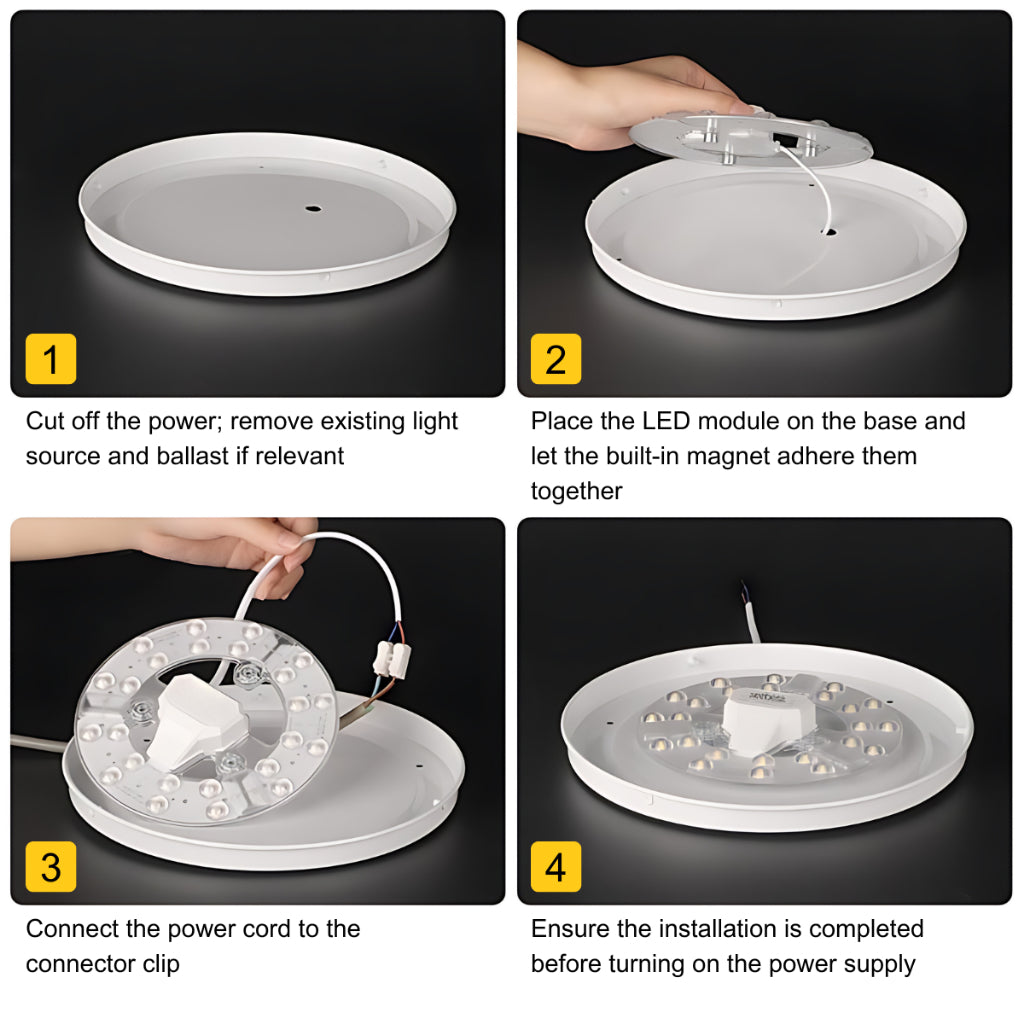 1

Cut off the power; remove existing light source and ballast if relevant

2

Place the LED module on the base and let the built-in magnet adhere them together

3

Connect the power cord to the connector clip

4

Ensure the installation is completed before turning on the power supply