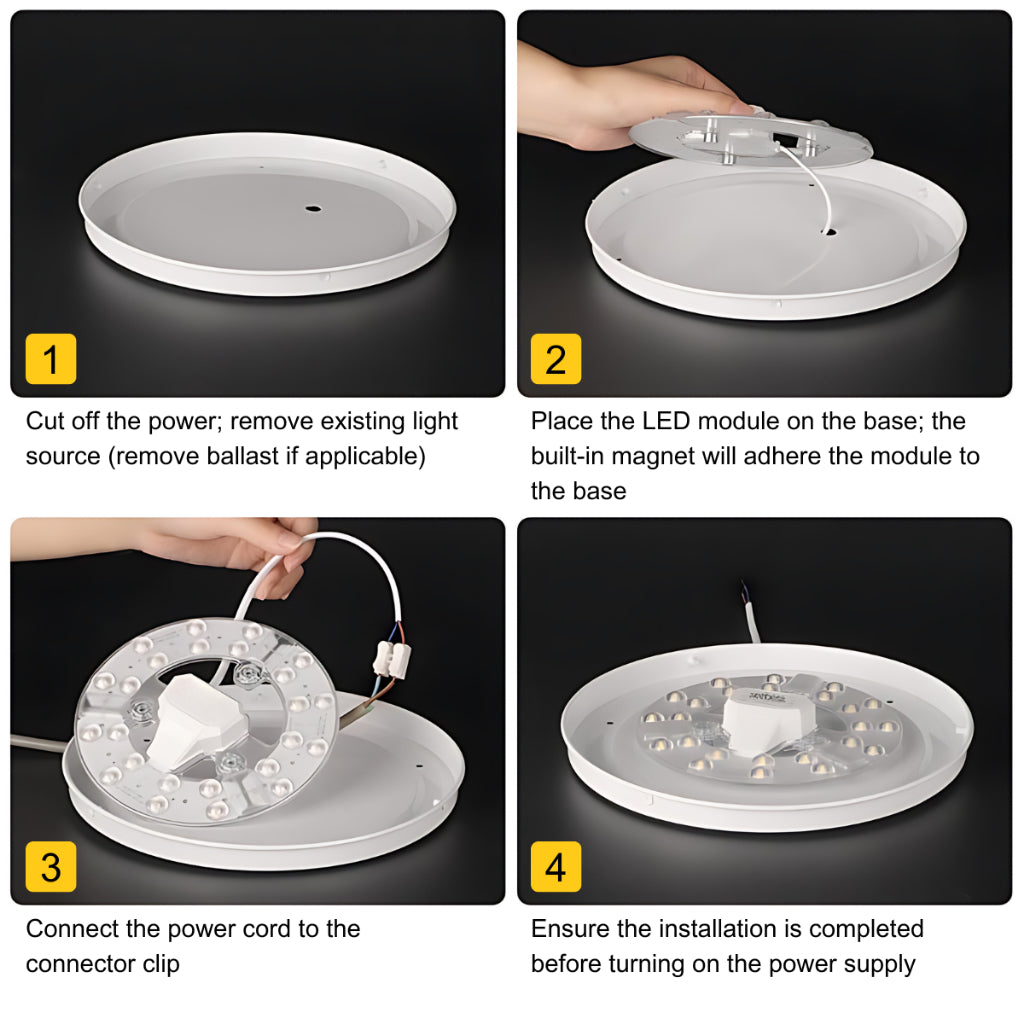 1

Cut off the power; remove existing light source (remove ballast if applicable)

2

Place the LED module on the base; the built-in magnet will adhere the module to the base

3

Connect the power cord to the connector clip

4

Ensure the installation is completed before turning on the power supply